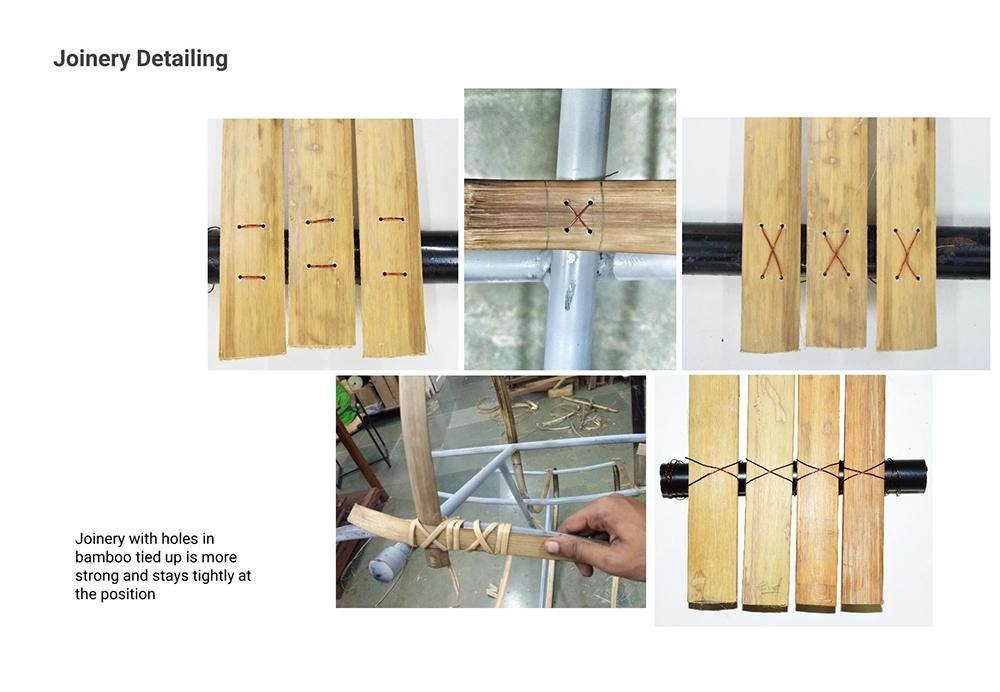 Joinery Detailing

Joinery with holes in bamboo tied up is more strong and stays tightly at the position