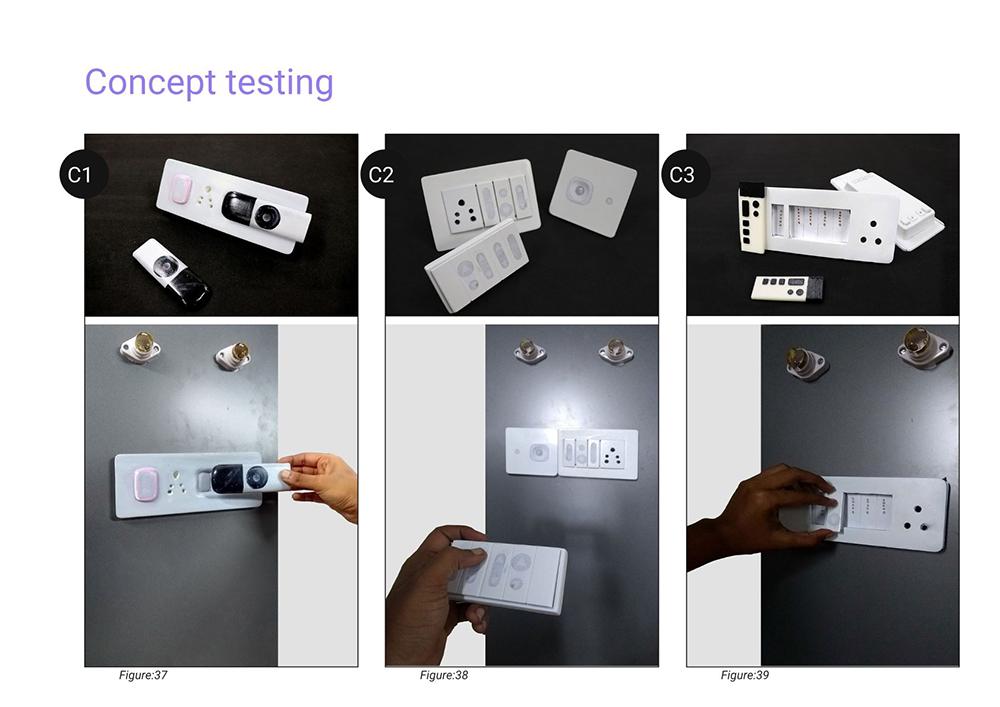 Concept testing

C1

C2

C3

Figure:37

Figure:38

Figure:39