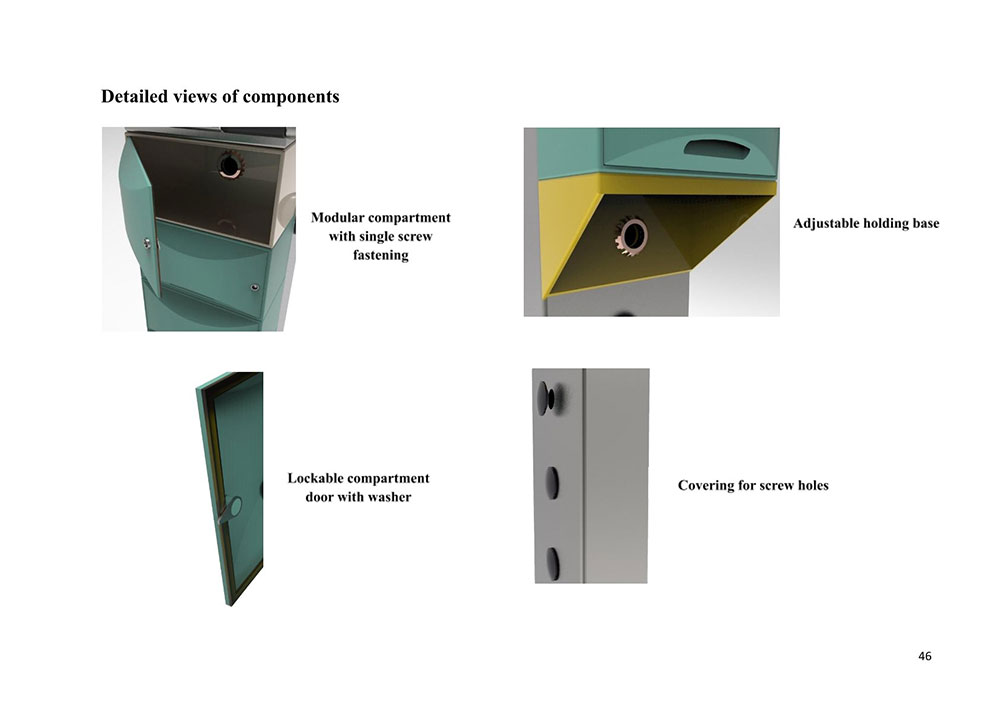 Detailed views of components

Modular compartment with single screw fastening

Adjustable holding base

Lockable compartment door with washer

Covering for screw holes

46