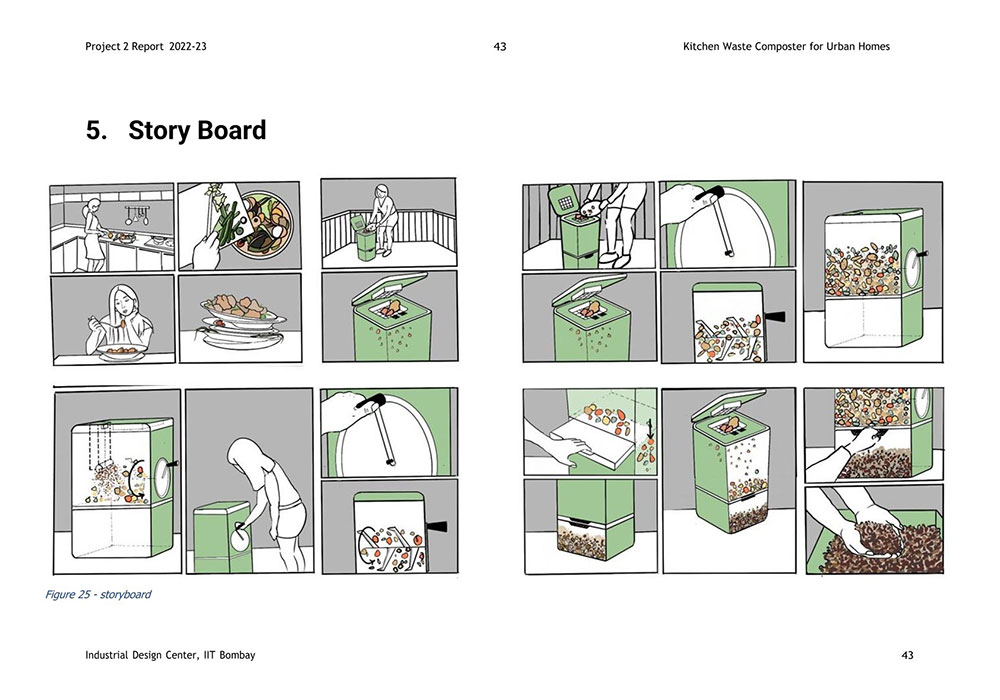 Project 2 Report 2022-23

43

Kitchen Waste Composter for Urban Homes

5. Story Board

Figure 25 - storyboard

Industrial Design Center, IIT Bombay

43