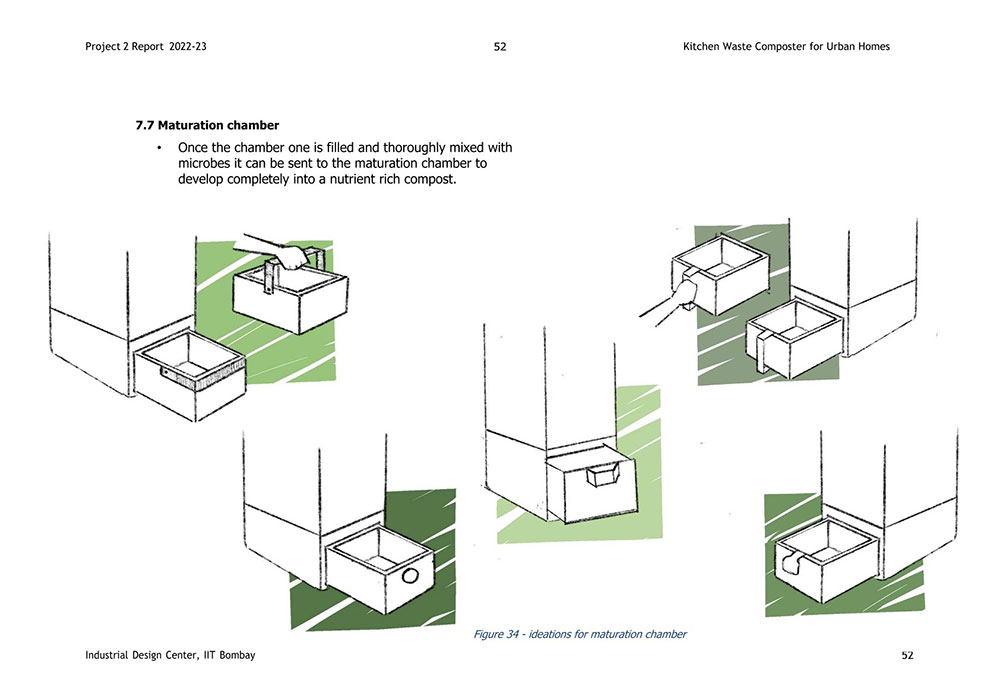 Project 2 Report 2022-23

52

Kitchen Waste Composter for Urban Homes

7.7 Maturation chamber

• Once the chamber one is filled and thoroughly mixed with microbes it can be sent to the maturation chamber to develop completely into a nutrient rich compost.

Figure 34 - ideations for maturation chamber

Industrial Design Center, IIT Bombay

52