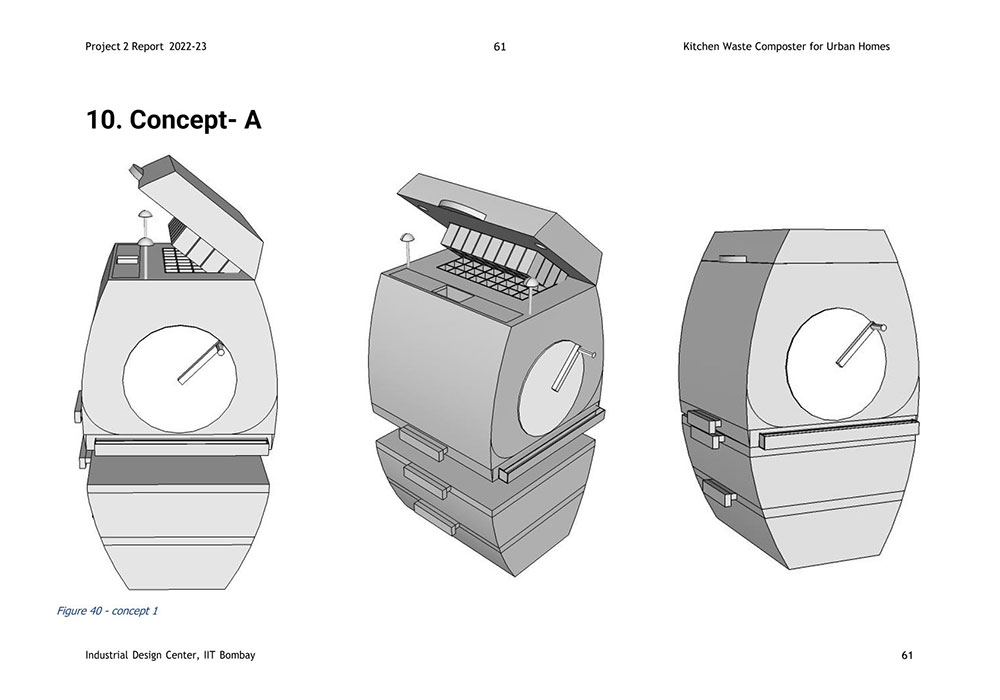 Project 2 Report 2022-23

61

Kitchen Waste Composter for Urban Homes

10. Concept- A

Figure 40 - concept 1

Industrial Design Center, IIT Bombay

61