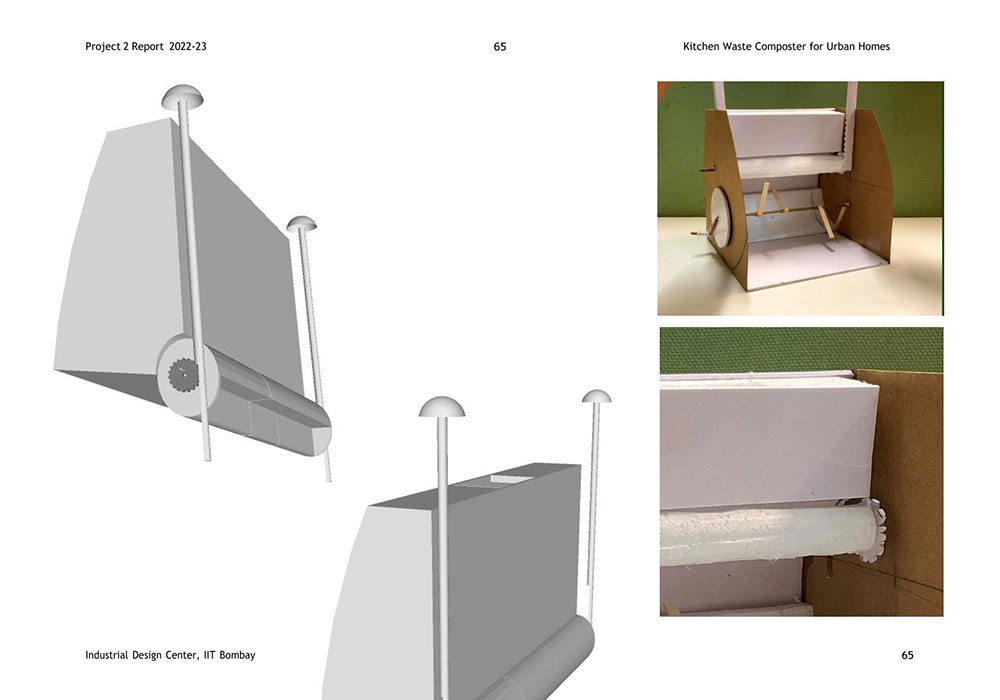 Project 2 Report 2022-23

65

Kitchen Waste Composter for Urban Homes

Industrial Design Center, IIT Bombay

65