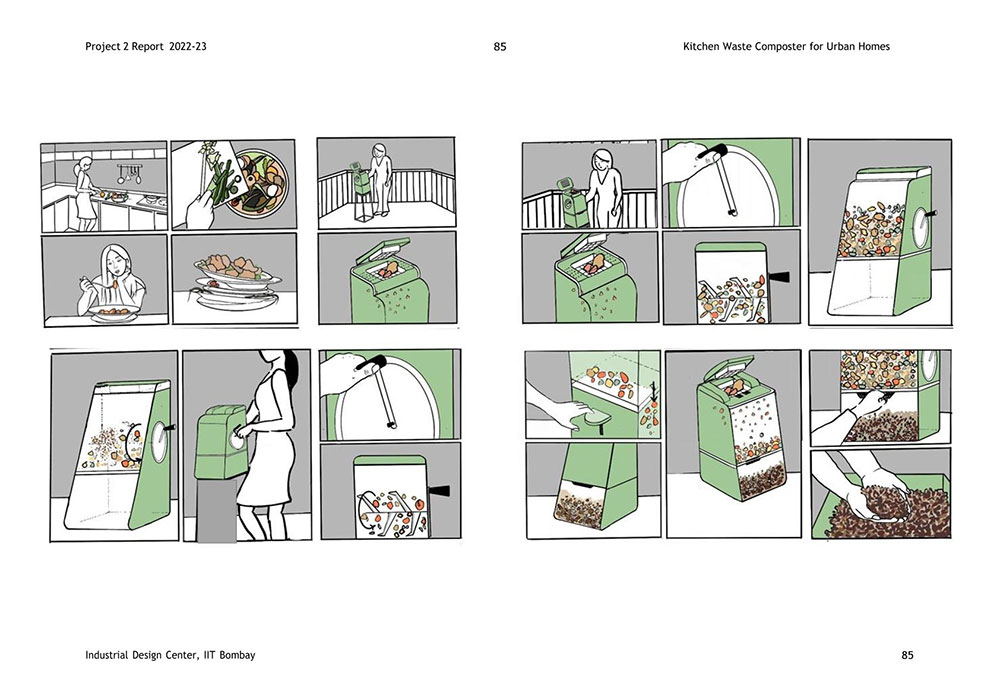 Project 2 Report 2022-23

85

Kitchen Waste Composter for Urban Homes

Industrial Design Center, IIT Bombay

85