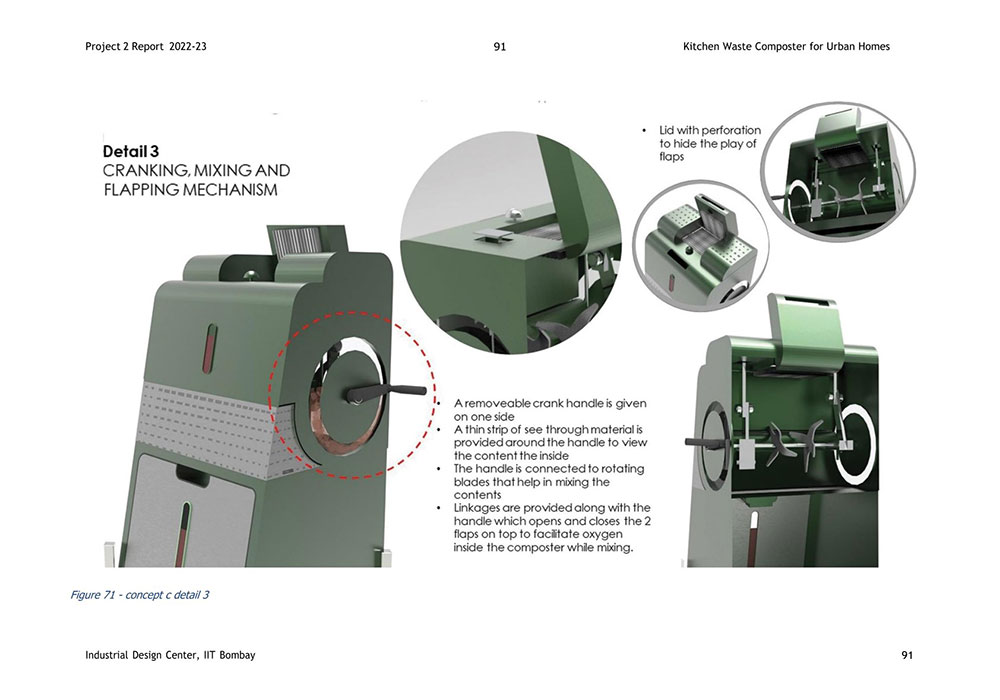 Project 2 Report 2022-23

91

Kitchen Waste Composter for Urban Homes

Detail 3
CRANKING, MIXING AND FLAPPING MECHANISM

• Lid with perforation to hide the play of flaps

• A removeable crank handle is given on one side
• A thin strip of see through material is provided around the handle to view the content the inside
• The handle is connected to rotating blades that help in mixing the contents
• Linkages are provided along with the handle which opens and closes the 2 flaps on top to facilitate oxygen inside the composter while mixing.

Figure 71 - concept c detail 3

Industrial Design Center, IIT Bombay

91