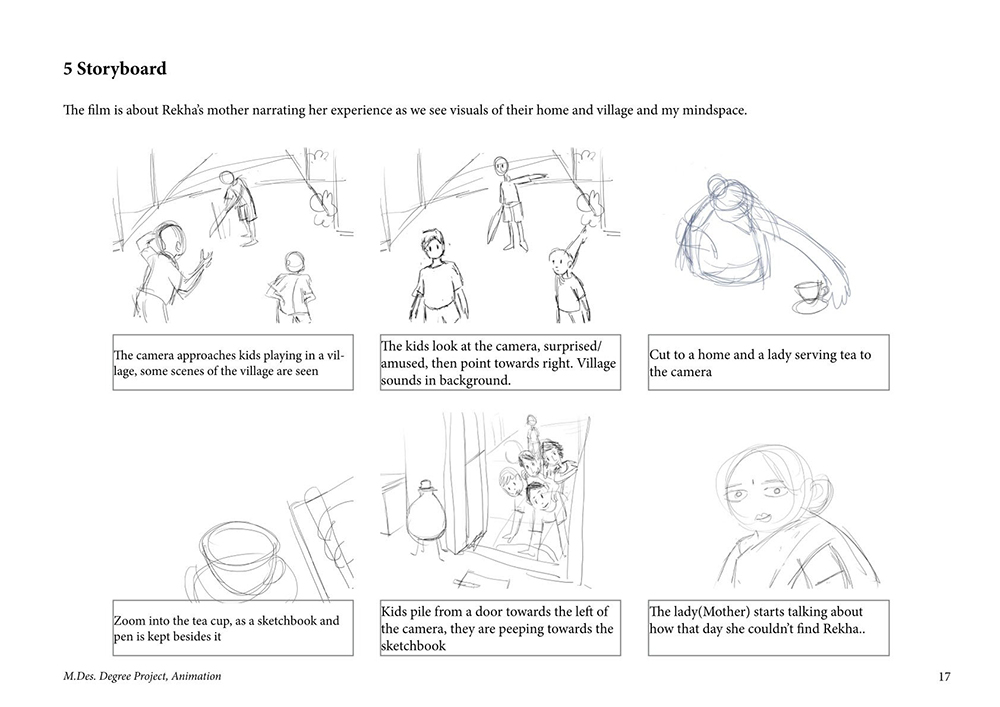 5 Storyboard

The film is about Rekha's mother narrating her experience as we see visuals of their home and village and my mindspace.

The camera approaches kids playing in a village, some scenes of the village are seen

The kids look at the camera, surprised/ amused, then point towards right. Village sounds in background.

Cut to a home and a lady serving tea to the camera

Zoom into the tea cup, as a sketchbook and pen is kept besides it

Kids pile from a door towards the left of the camera, they are peeping towards the sketchbook

The lady(Mother) starts talking about how that day she couldn't find Rekha..

M.Des. Degree Project, Animation

17