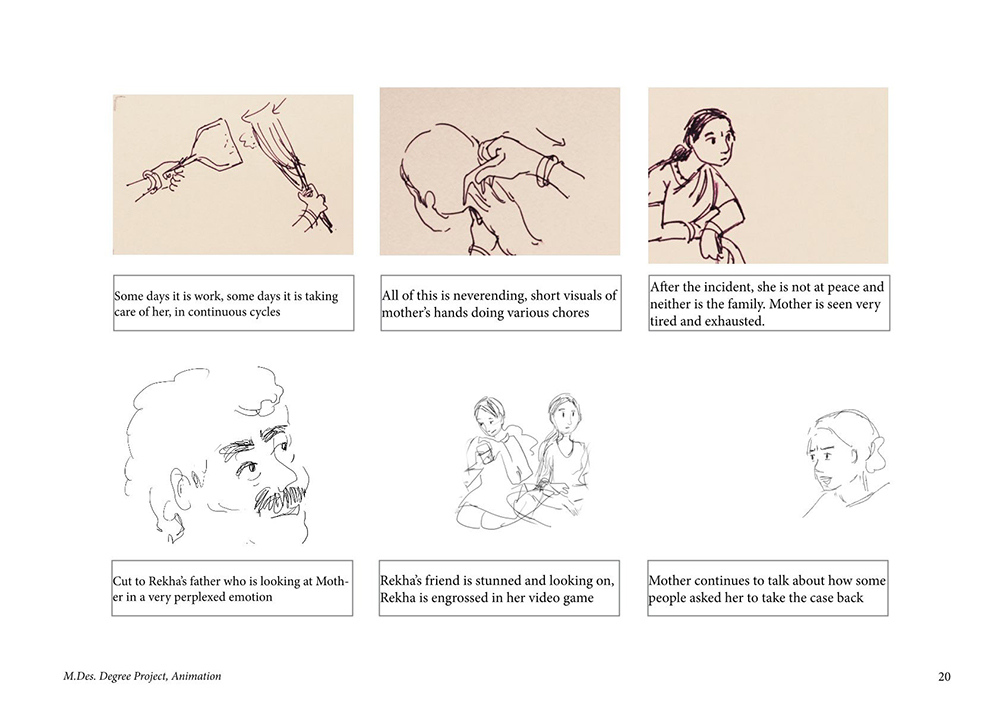 Some days it is work, some days it is taking care of her, in continuous cycles

All of this is neverending, short visuals of mother's hands doing various chores

After the incident, she is not at peace and neither is the family. Mother is seen very tired and exhausted.

Cut to Rekha's father who is looking at Mother in a very perplexed emotion

Rekha's friend is stunned and looking on, Rekha is engrossed in her video game

Mother continues to talk about how some people asked her to take the case back

M.Des. Degree Project, Animation

20