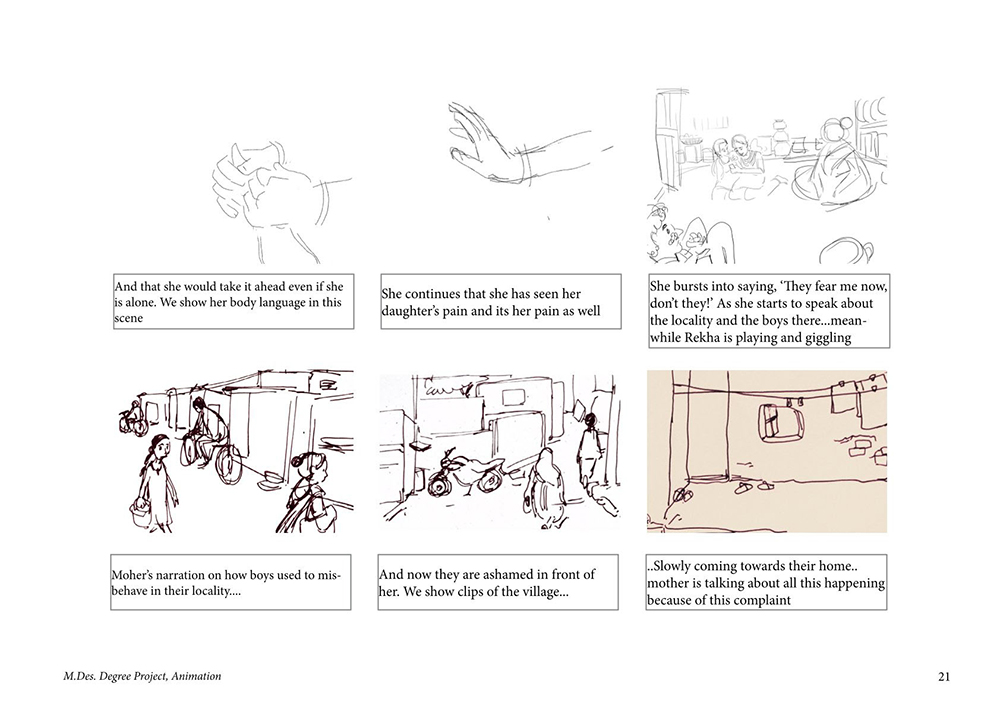 And that she would take it ahead even if she is alone. We show her body language in this scene

She continues that she has seen her daughter's pain and its her pain as well

She bursts into saying, 'They fear me now, don't they!' As she starts to speak about the locality and the boys there...meanwhile Rekha is playing and giggling

Moher's narration on how boys used to misbehave in their locality....

And now they are ashamed in front of her. We show clips of the village...

..Slowly coming towards their home.. mother is talking about all this happening because of this complaint

M.Des. Degree Project, Animation

21