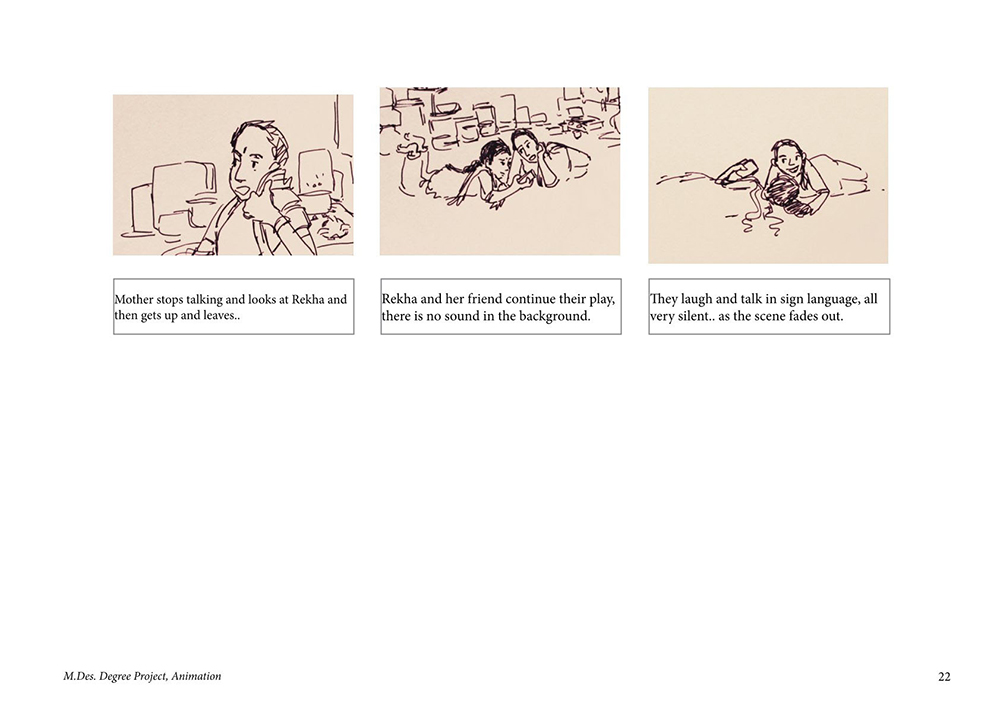 Mother stops talking and looks at Rekha and then gets up and leaves..

Rekha and her friend continue their play, there is no sound in the background.

They laugh and talk in sign language, all very silent.. as the scene fades out.

M.Des. Degree Project, Animation

22