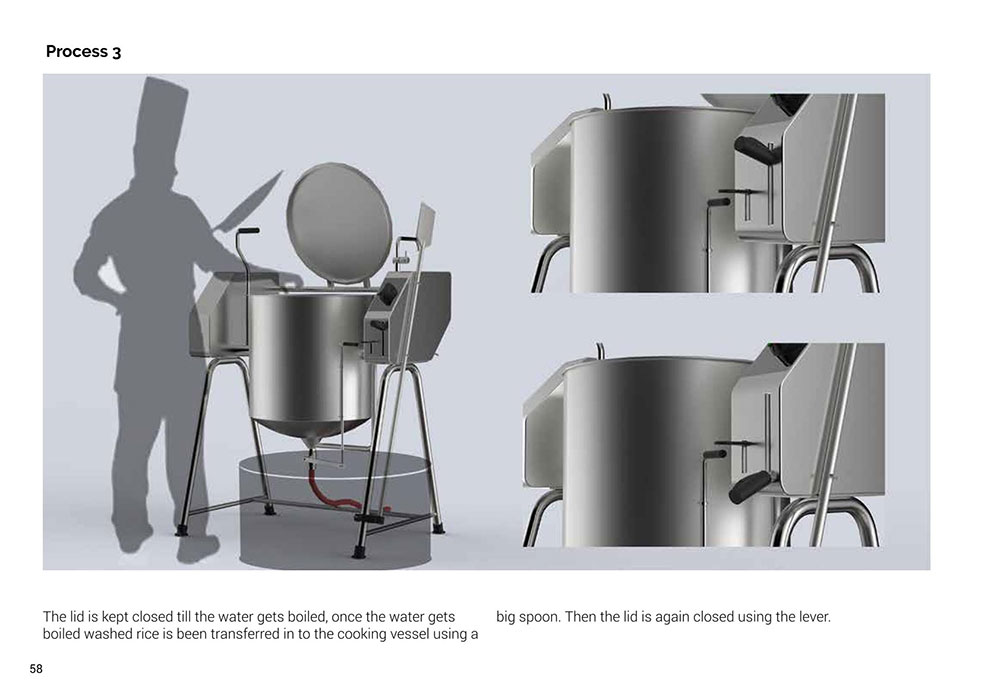 Process 3

The lid is kept closed till the water gets boiled, once the water gets boiled washed rice is been transferred in to the cooking vessel using a big spoon. Then the lid is again closed using the lever.

58