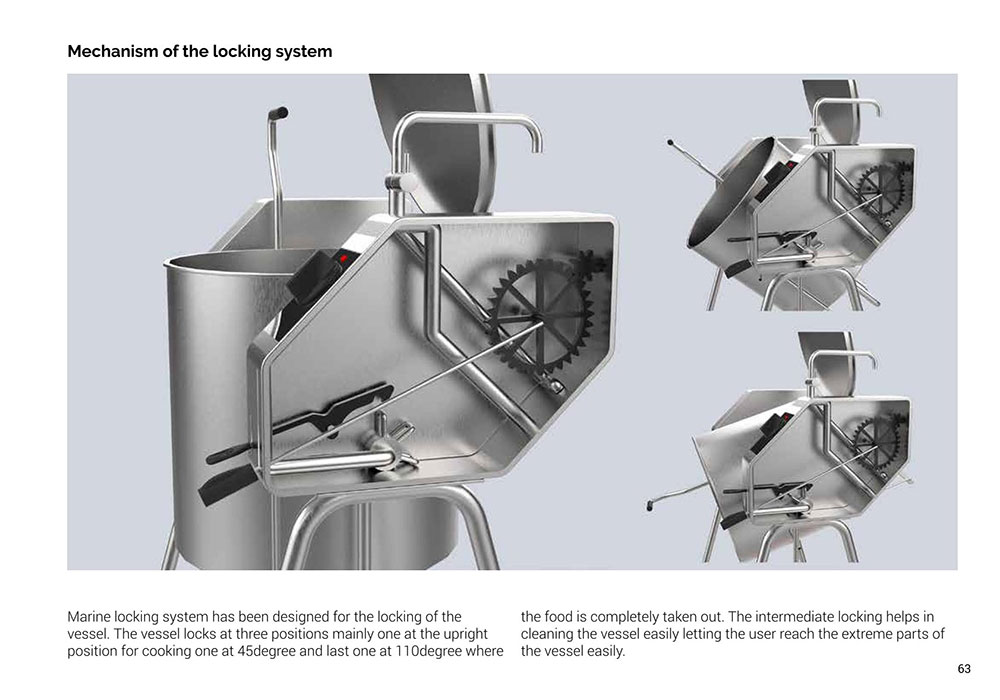 Mechanism of the locking system

Marine locking system has been designed for the locking of the vessel. The vessel locks at three positions mainly one at the upright position for cooking one at 45degree and last one at 110degree where

the food is completely taken out. The intermediate locking helps in cleaning the vessel easily letting the user reach the extreme parts of the vessel easily.

63