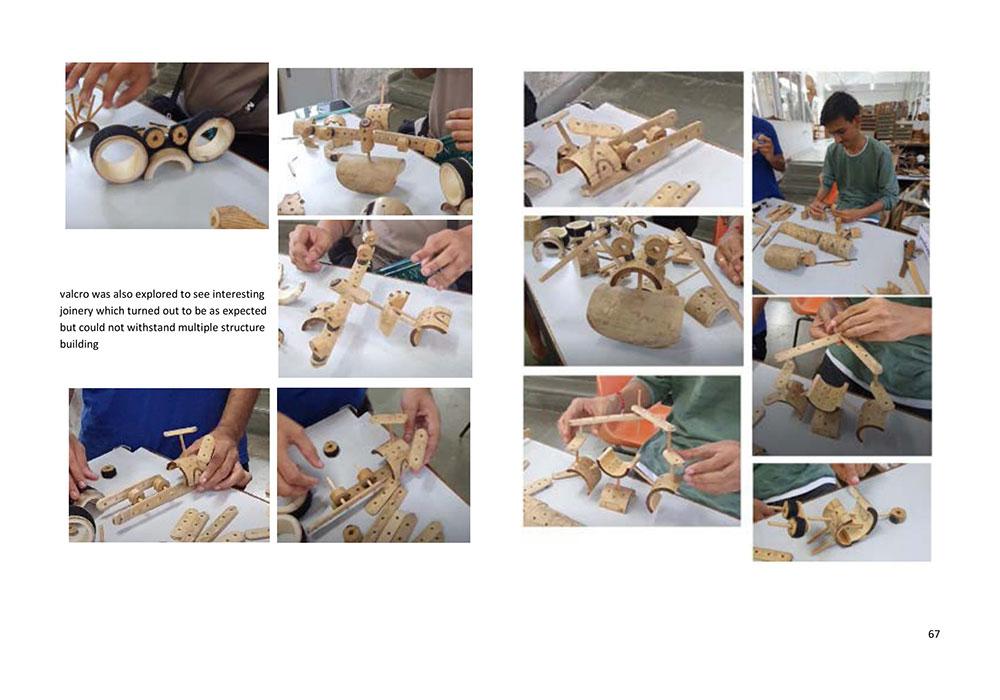 valcro was also explored to see interesting joinery which turned out to be as expected but could not withstand multiple structure building

67