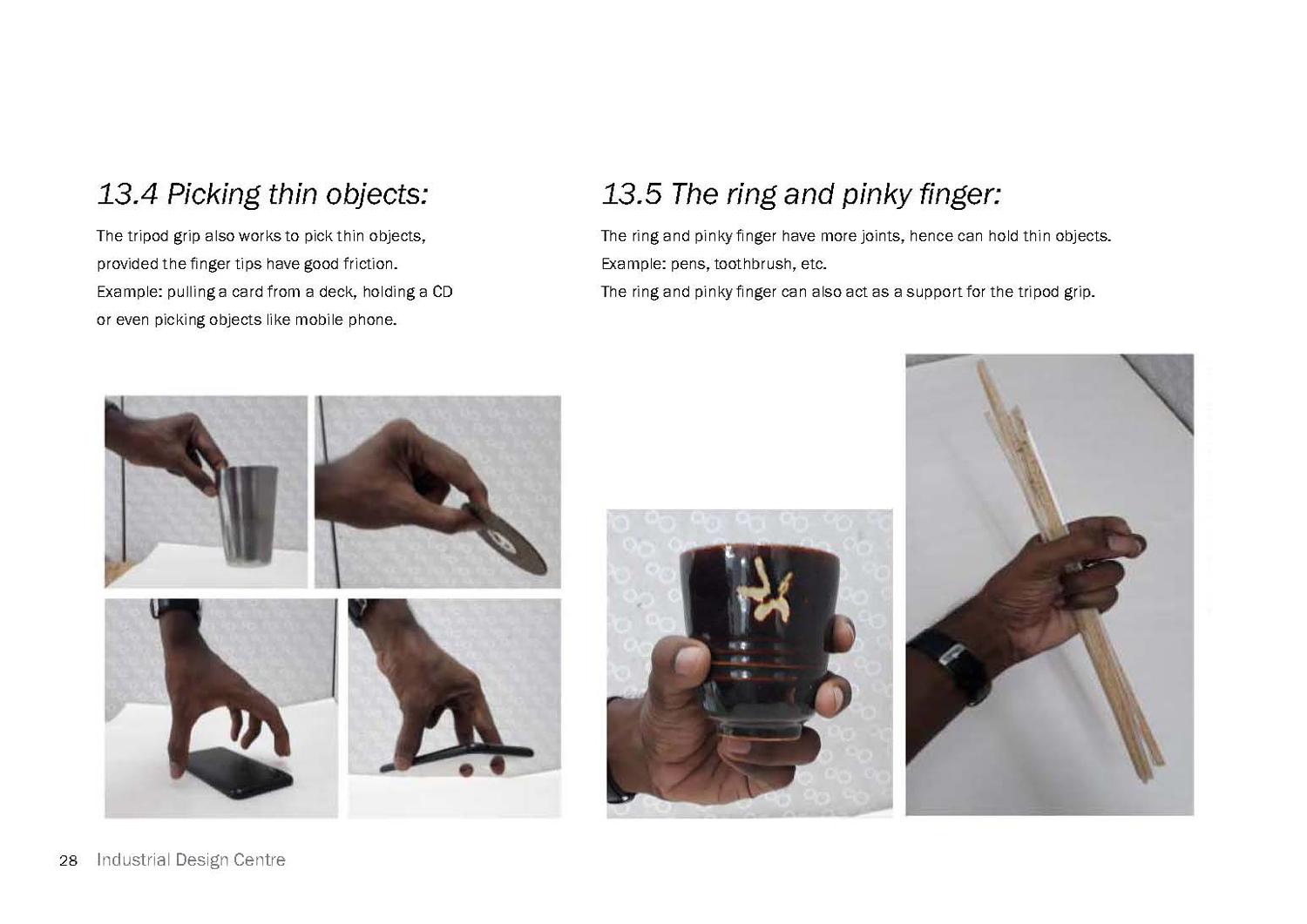 13.4 Picking thin objects:

The tripod grip also works to pick thin objects, provided the finger tips have good friction. Example: pulling a card from a deck, holding a CD or even picking objects like mobile phone.

13.5 The ring and pinky finger:

The ring and pinky finger have more joints, hence can hold thin objects. Example: pens, toothbrush, etc.
The ring and pinky finger can also act as a support for the tripod grip.

28 Industrial Design Centre