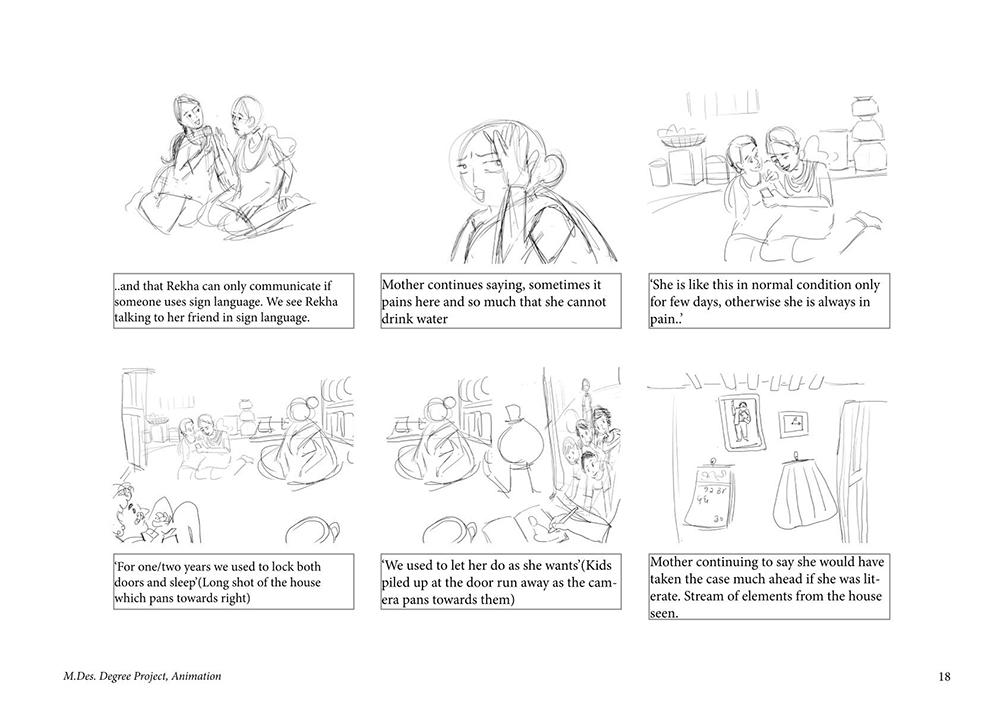 ..and that Rekha can only communicate if someone uses sign language. We see Rekha talking to her friend in sign language.

Mother continues saying, sometimes it pains here and so much that she cannot drink water

'She is like this in normal condition only for few days, otherwise she is always in pain..'

'For one/two years we used to lock both doors and sleep'(Long shot of the house which pans towards right)

'We used to let her do as she wants'(Kids piled up at the door run away as the camera pans towards them)

Mother continuing to say she would have taken the case much ahead if she was literate. Stream of elements from the house seen.

M.Des. Degree Project, Animation

18