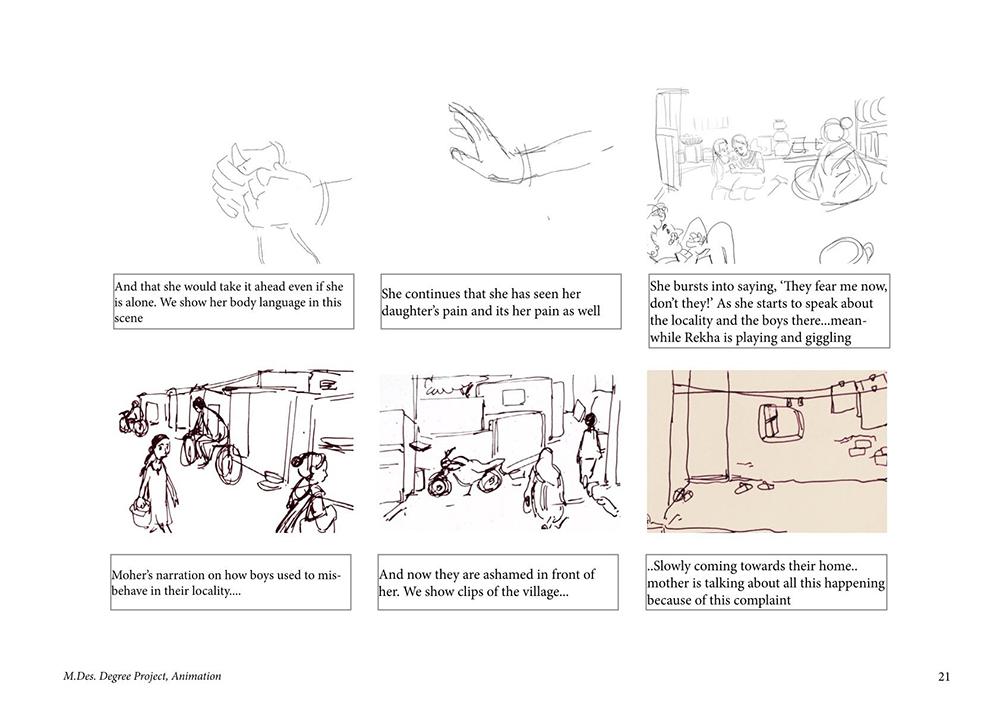 And that she would take it ahead even if she is alone. We show her body language in this scene

She continues that she has seen her daughter's pain and its her pain as well

She bursts into saying, 'They fear me now, don't they!' As she starts to speak about the locality and the boys there...meanwhile Rekha is playing and giggling

Moher's narration on how boys used to misbehave in their locality....

And now they are ashamed in front of her. We show clips of the village...

..Slowly coming towards their home.. mother is talking about all this happening because of this complaint

M.Des. Degree Project, Animation

21