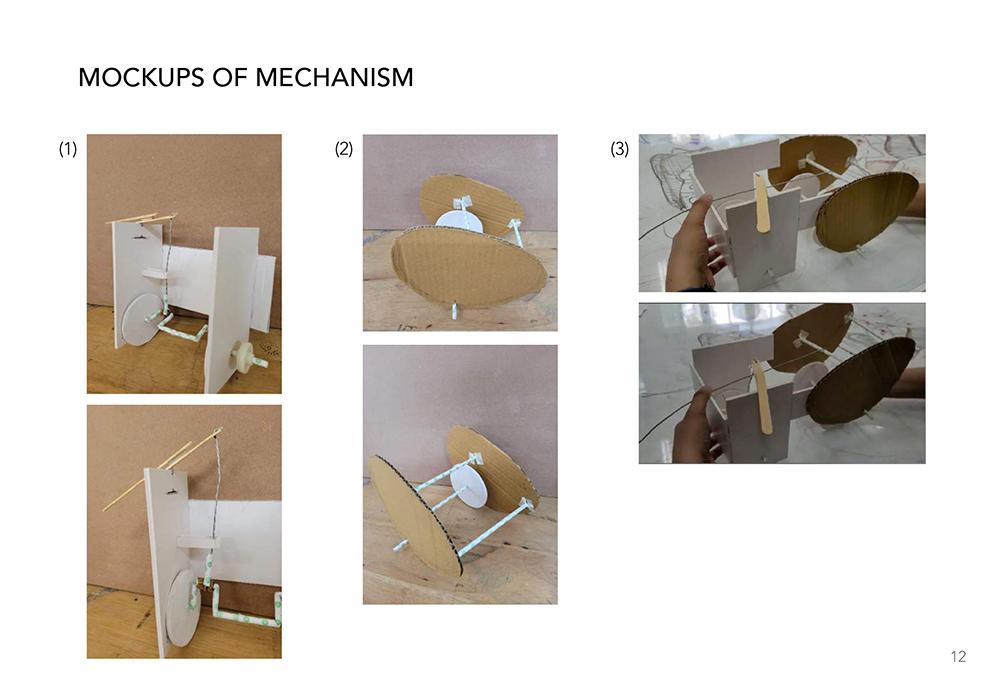 MOCKUPS OF MECHANISM

(1)

(2)

(3)

12