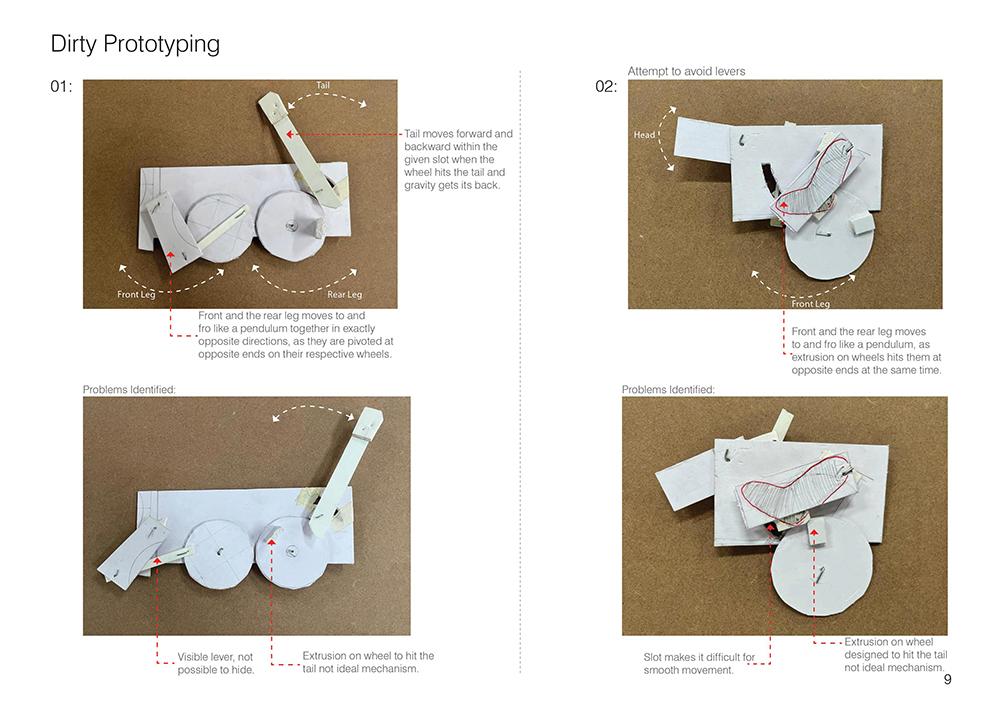 Dirty Prototyping

01:

Tail

Tail moves forward and backward within the given slot when the wheel hits the tail and gravity gets its back.

Front Leg

Rear Leg

Front and the rear leg moves to and fro like a pendulum together in exactly opposite directions, as they are pivoted at opposite ends on their respective wheels.

Problems Identified:

Visible lever, not possible to hide.

Extrusion on wheel to hit the tail not ideal mechanism.

02:

Attempt to avoid levers

Head

Front Leg

Front and the rear leg moves to and fro like a pendulum, as extrusion on wheels hits them at opposite ends at the same time.

Problems Identified:

Slot makes it difficult for smooth movement.

Extrusion on wheel designed to hit the tail not ideal mechanism.

9